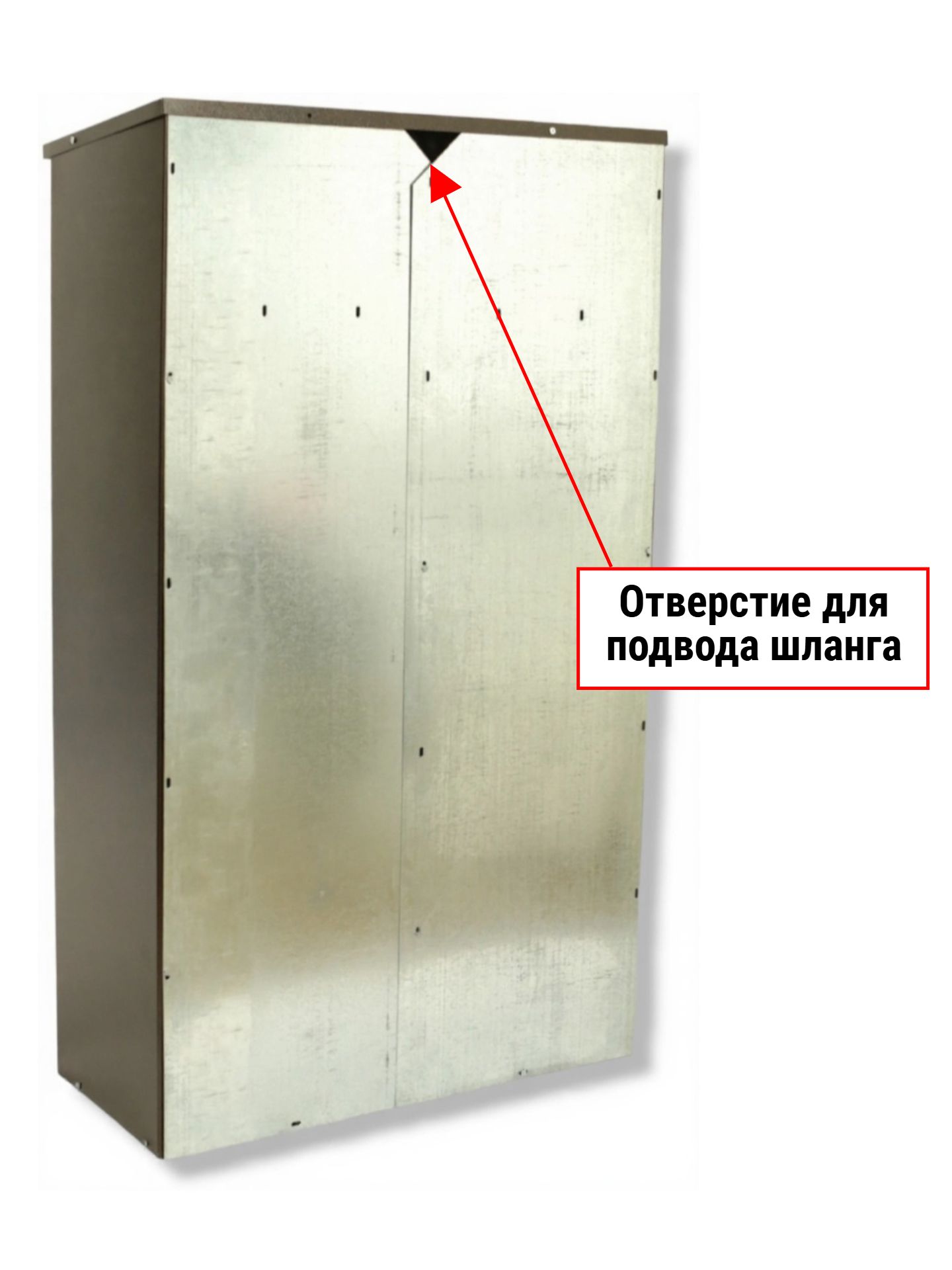 Отверстие для подвода шланга